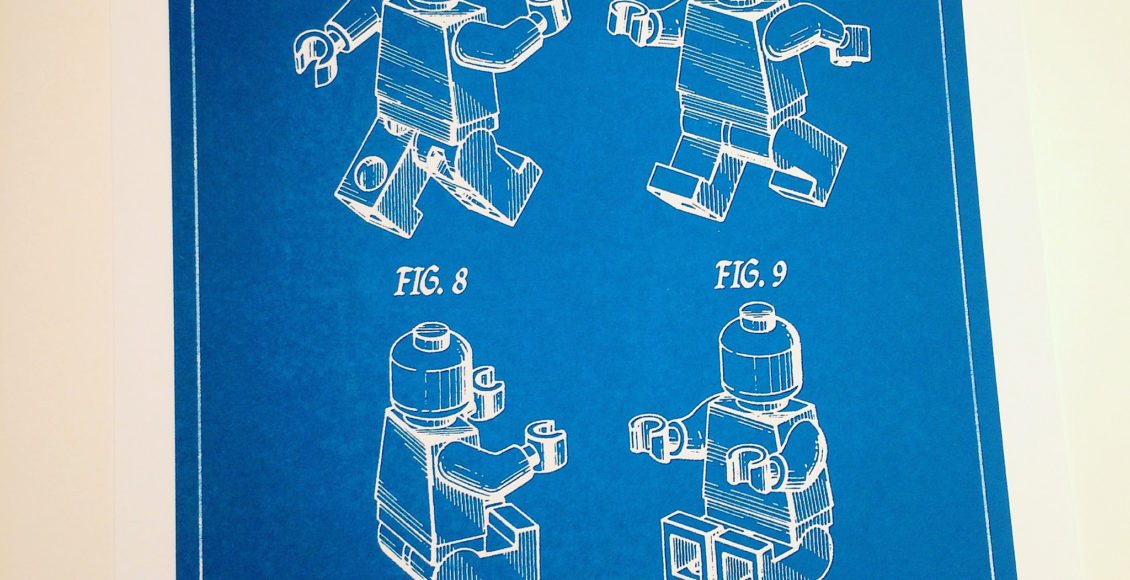 FIG. 8

FIG. 9